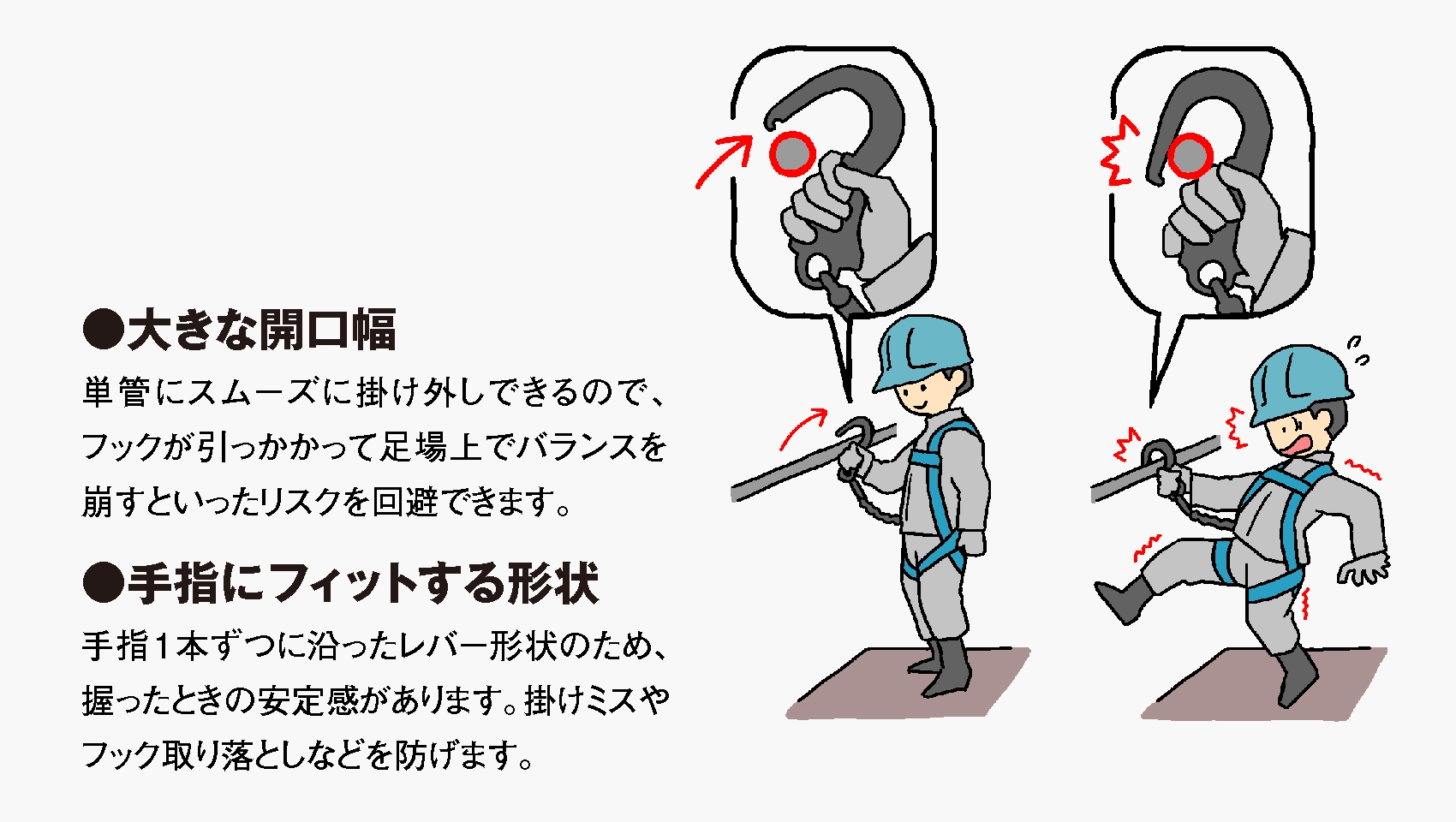 ●大きな開口幅
単管にスムーズに掛け外しできるので、フックが引っかかって足場上でバランスを崩すといったリスクを回避できます。

●手指にフィットする形状
手指１本ずつに沿ったレバー形状のため、握ったときの安定感があります。掛けミスやフック取り落としなどを防げます。